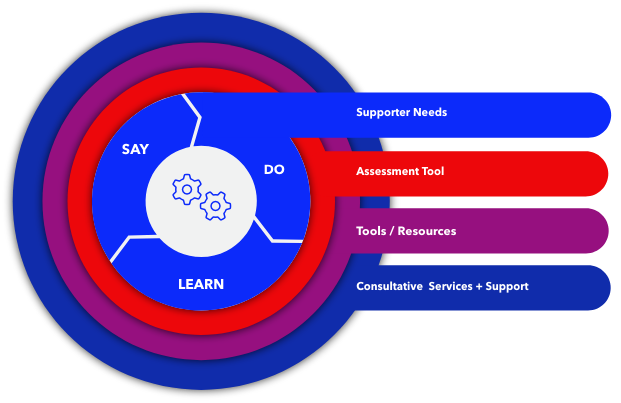 SAY

DO

LEARN

Supporter Needs

Assessment Tool

Tools / Resources

Consultative Services + Support